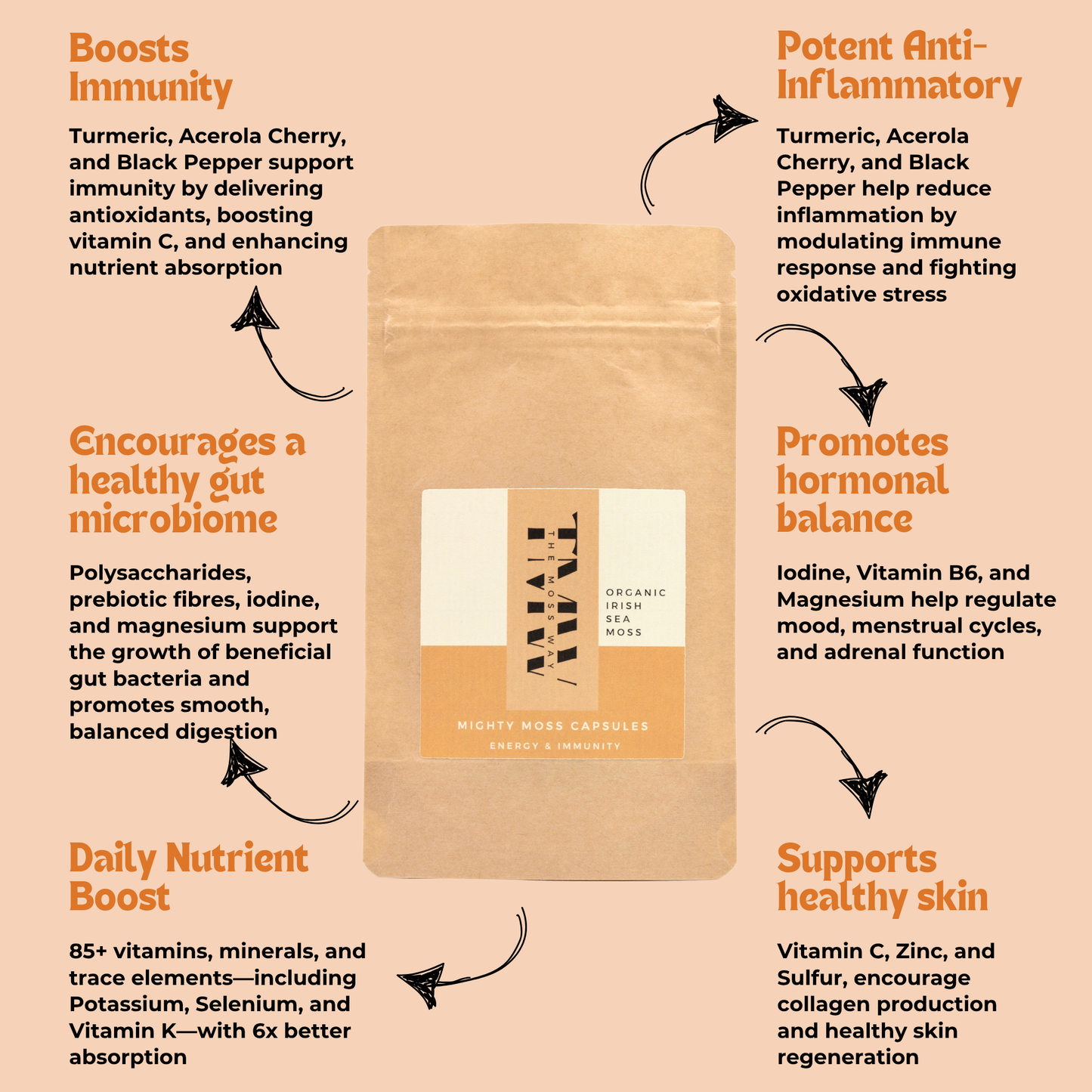 Boosts Immunity

Turmeric, Acerola Cherry, and Black Pepper support immunity by delivering antioxidants, boosting vitamin C, and enhancing nutrient absorption

Encourages a healthy gut microbiome

Polysaccharides, prebiotic fibres, iodine, and magnesium support the growth of beneficial gut bacteria and promotes smooth, balanced digestion

Daily Nutrient Boost

85+ vitamins, minerals, and trace elements—including Potassium, Selenium, and Vitamin K—with 6x better absorption

TMW

THE MOSS WAY

ORGANIC IRISH SEA MOSS

MIGHTY MOSS CAPSULES

ENERGY & IMMUNITY

Potent Anti-Inflammatory

Turmeric, Acerola Cherry, and Black Pepper help reduce inflammation by modulating immune response and fighting oxidative stress

Promotes hormonal balance

Iodine, Vitamin B6, and Magnesium help regulate mood, menstrual cycles, and adrenal function

Supports healthy skin

Vitamin C, Zinc, and Sulfur, encourage collagen production and healthy skin regeneration